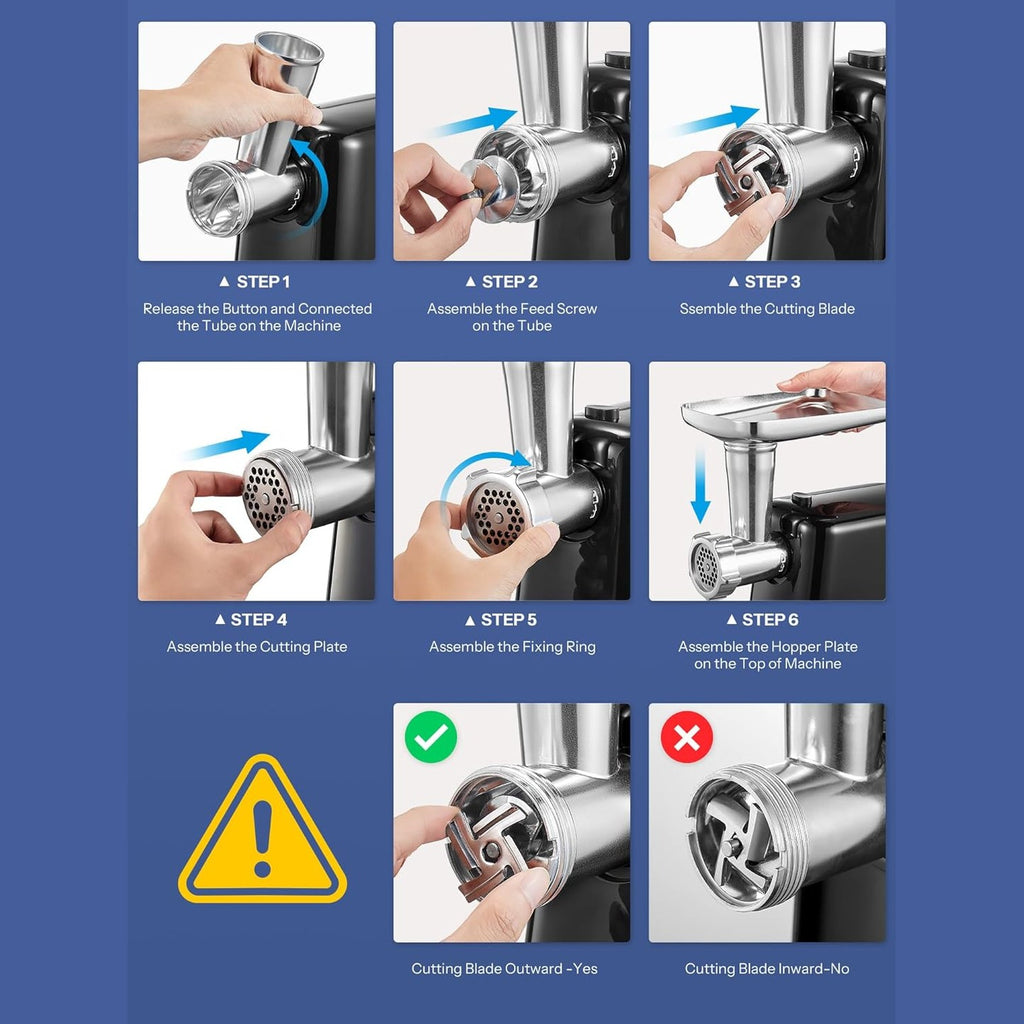 ▲ STEP 1
Release the Button and Connected the Tube on the Machine

▲ STEP 2
Assemble the Feed Screw on the Tube

▲ STEP 3
Ssemble the Cutting Blade

▲ STEP 4
Assemble the Cutting Plate

▲ STEP 5
Assemble the Fixing Ring

▲ STEP 6
Assemble the Hopper Plate on the Top of Machine

Cutting Blade Outward -Yes

Cutting Blade Inward-No