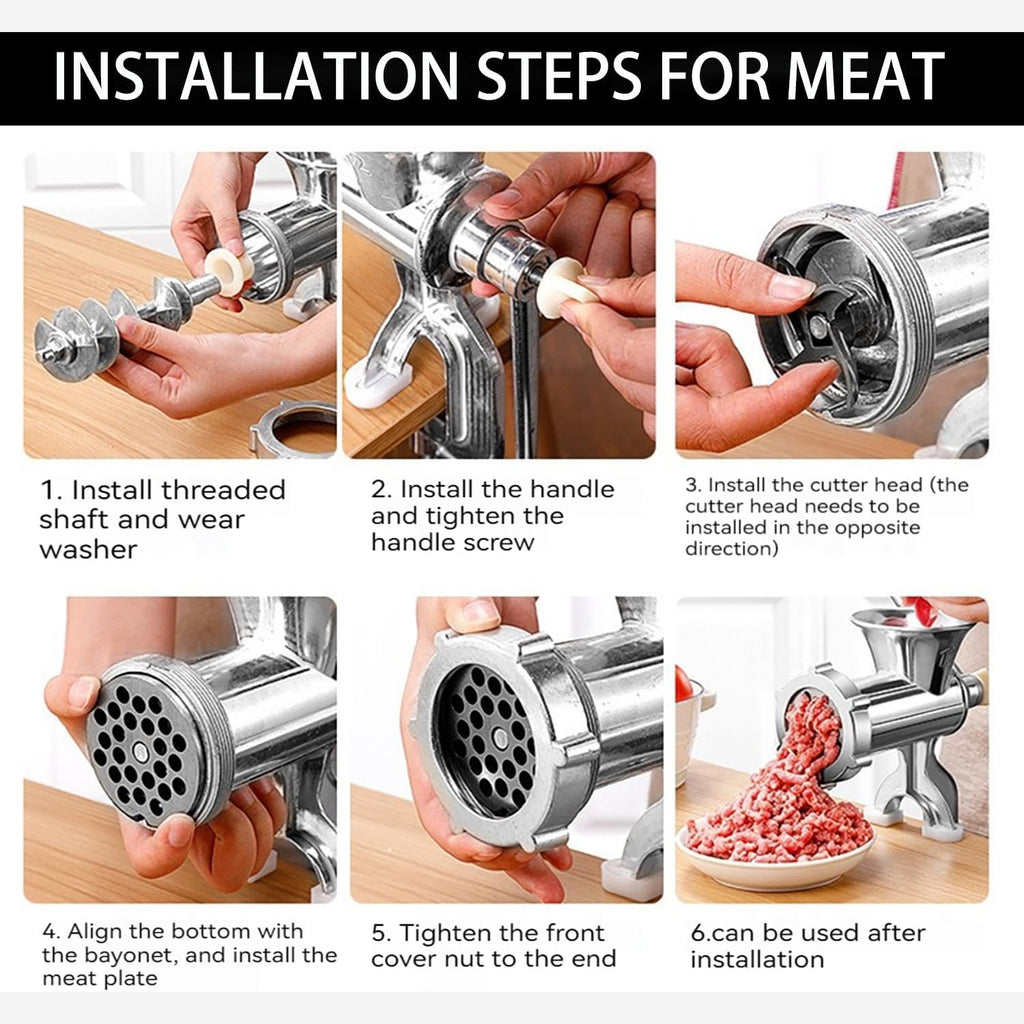 INSTALLATION STEPS FOR MEAT

1. Install threaded shaft and wear washer

2. Install the handle and tighten the handle screw

3. Install the cutter head (the cutter head needs to be installed in the opposite direction)

4. Align the bottom with the bayonet, and install the meat plate

5. Tighten the front cover nut to the end

6.can be used after installation