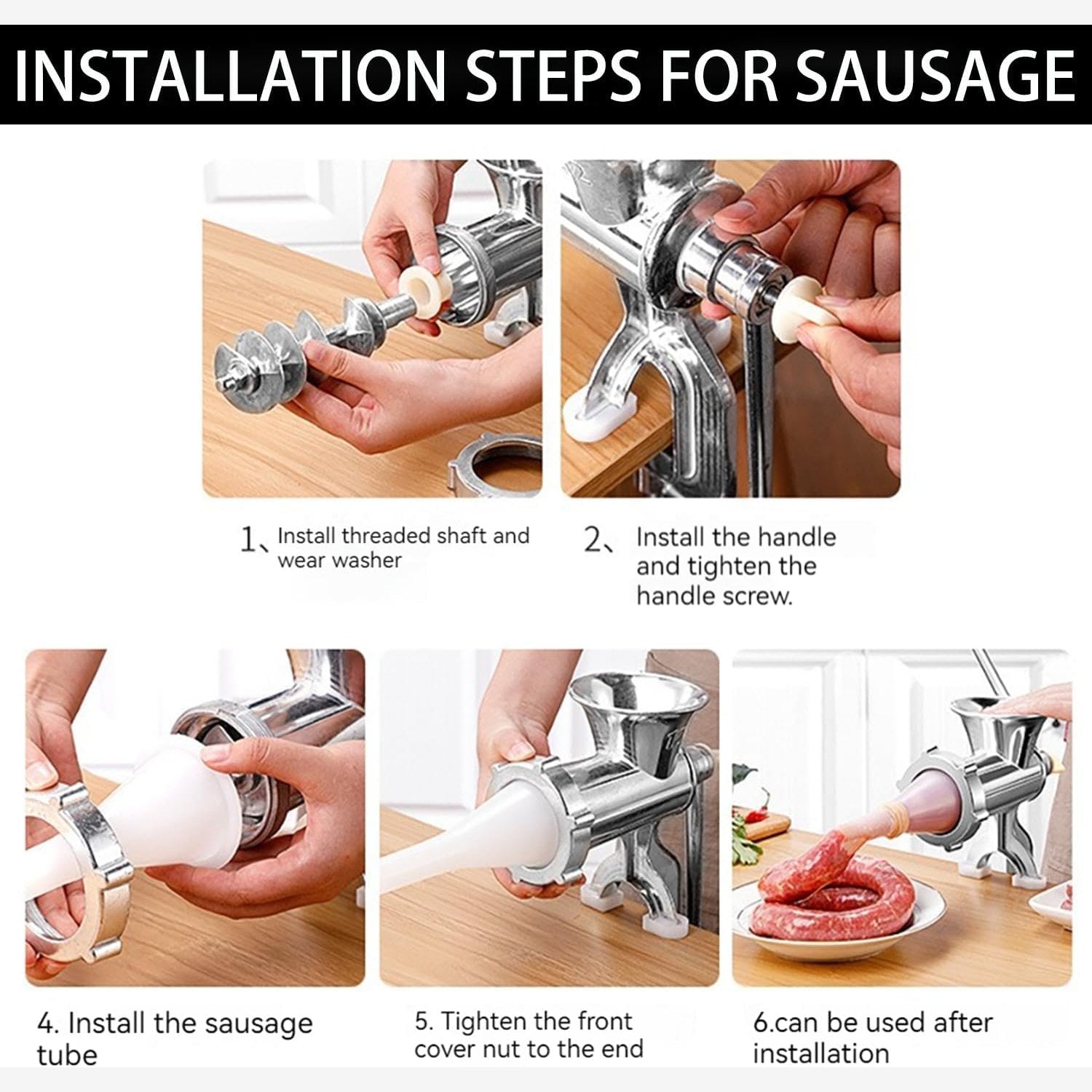 INSTALLATION STEPS FOR SAUSAGE

1、Install threaded shaft and wear washer

2、Install the handle and tighten the handle screw.

4. Install the sausage tube

5. Tighten the front cover nut to the end

6.can be used after installation