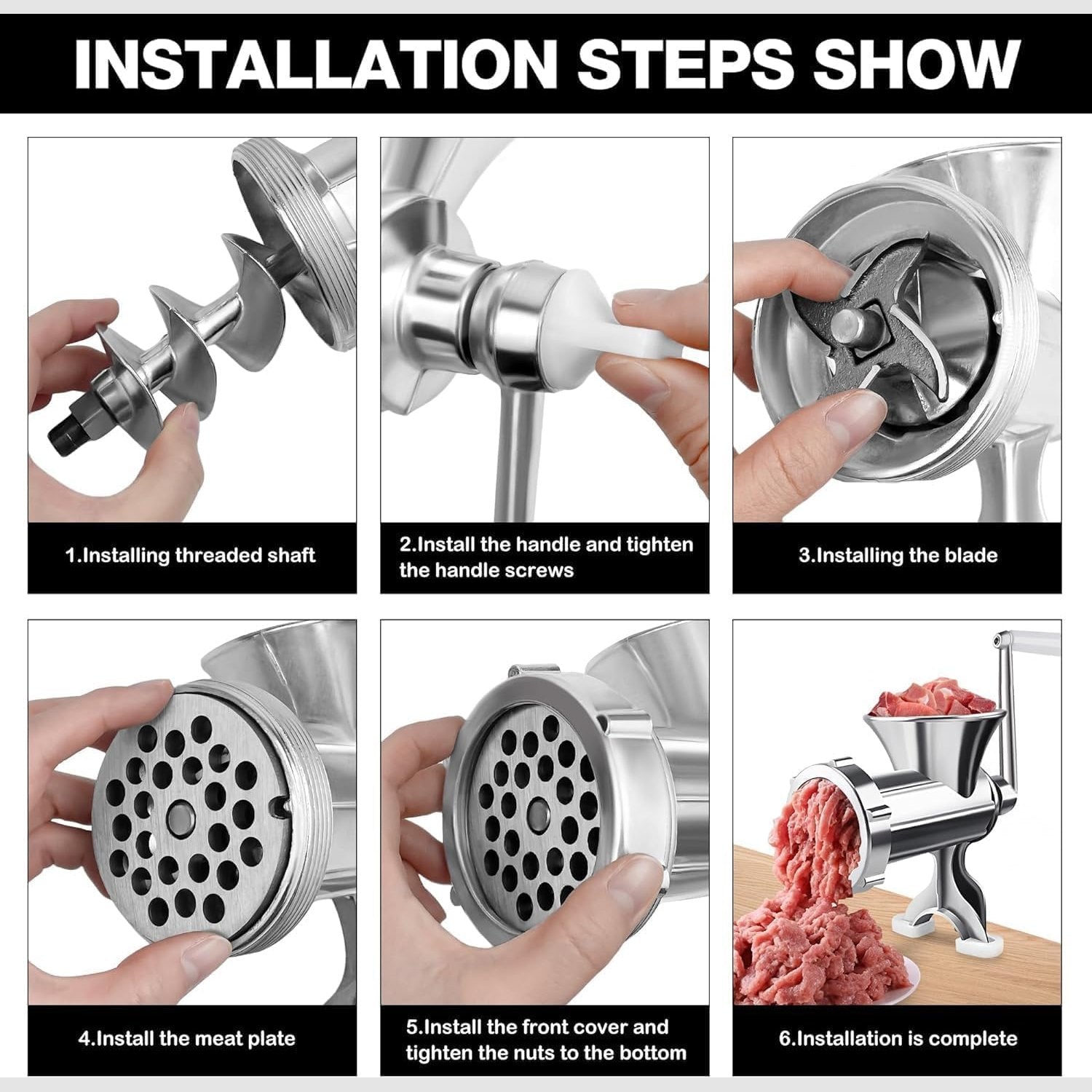 INSTALLATION STEPS SHOW

1.Installing threaded shaft

2.Install the handle and tighten the handle screws

3.Installing the blade

4.Install the meat plate

5.Install the front cover and tighten the nuts to the bottom

6.Installation is complete